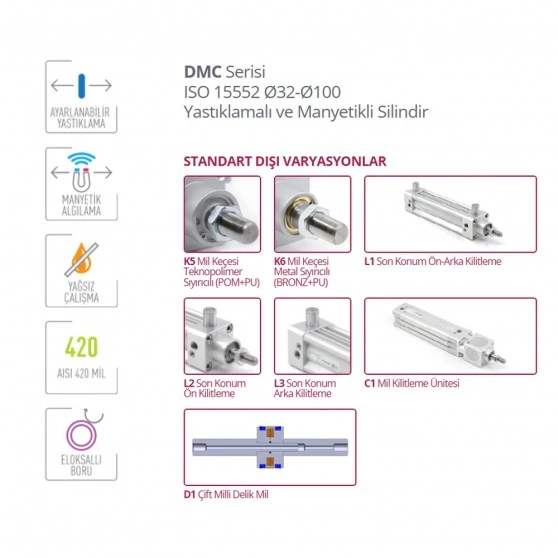 AYARLANABİLİR YASTIKLAMA

MANYETİK ALGILAMA

YAĞSIZ ÇALIŞMA

420

AISI 420 MİL

ELOKSALLI BORU

DMC Serisi
ISO 15552 Ø32-Ø100
Yastıklamalı ve Manyetikli Silindir

STANDART DIŞI VARYASYONLAR

K5 Mil Keçesi Teknopolimer Sıyırıcılı (POM+PU)

K6 Mil Keçesi Metal Sıyırıcılı (BRONZ+PU)

L1 Son Konum Ön-Arka Kilitleme

L2 Son Konum Ön Kilitleme

L3 Son Konum Arka Kilitleme

C1 Mil Kilitleme Ünitesi

D1 Çift Milli Delik Mil